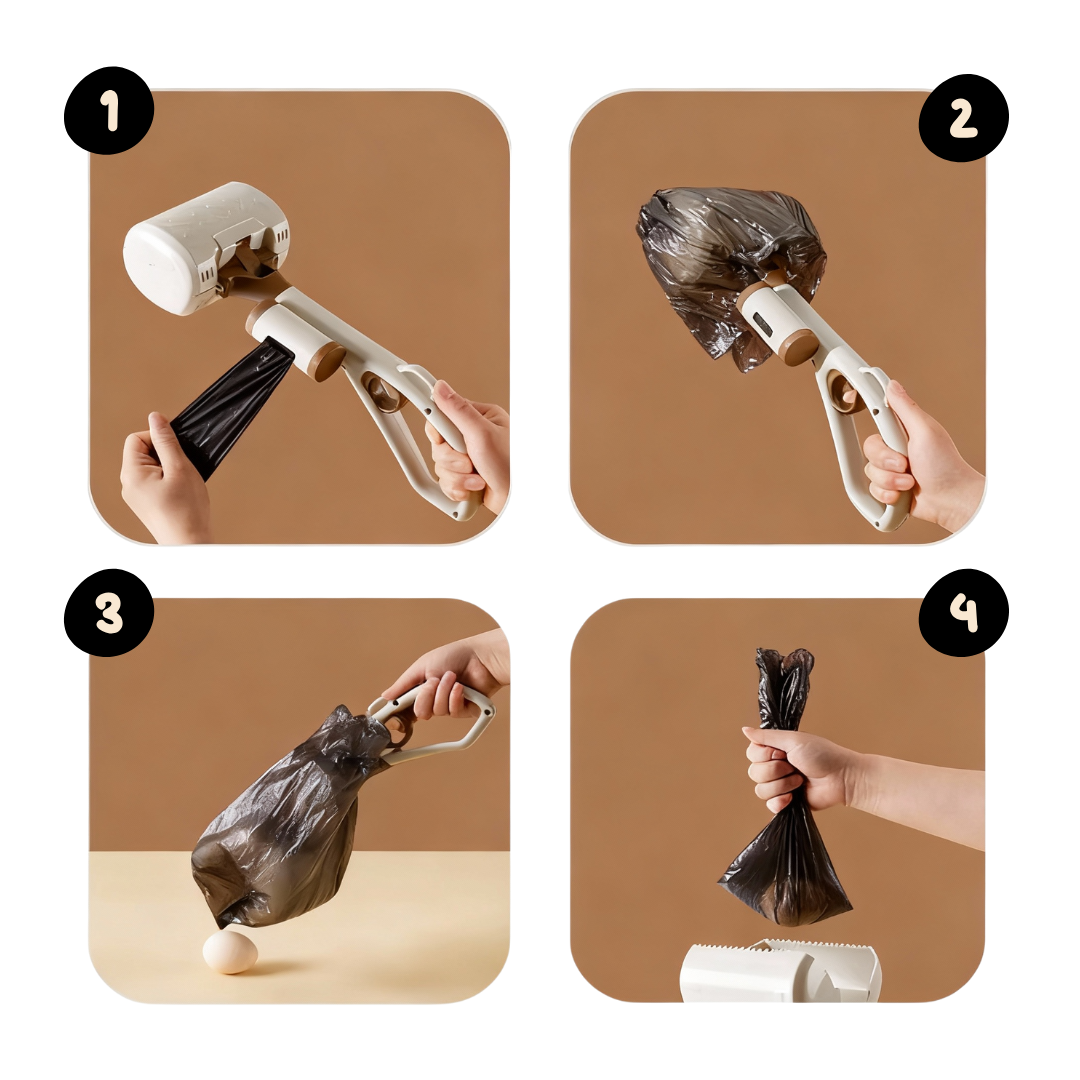 1

2

3

4